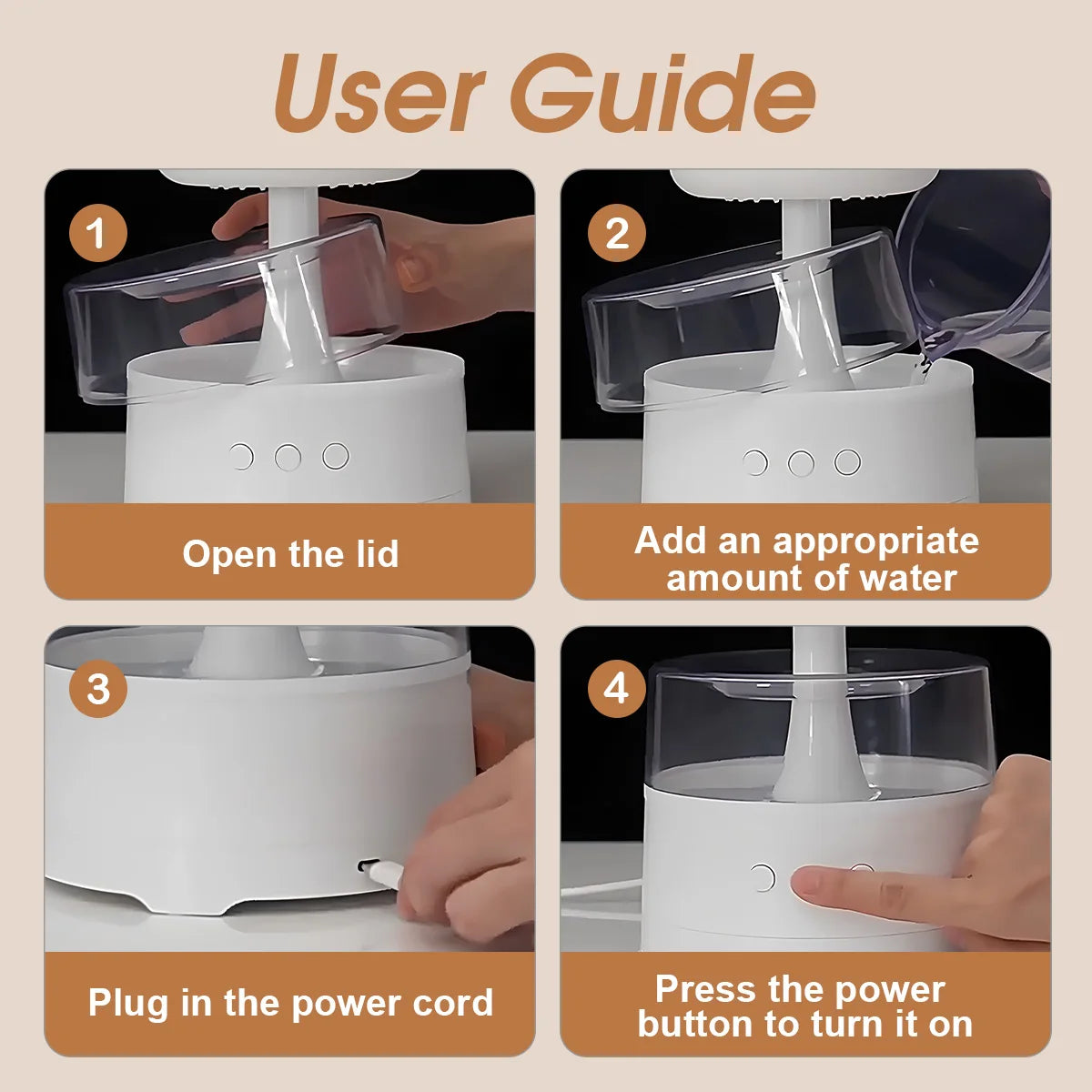 User Guide

1

Open the lid

2

Add an appropriate amount of water

3

Plug in the power cord

4

Press the power button to turn it on